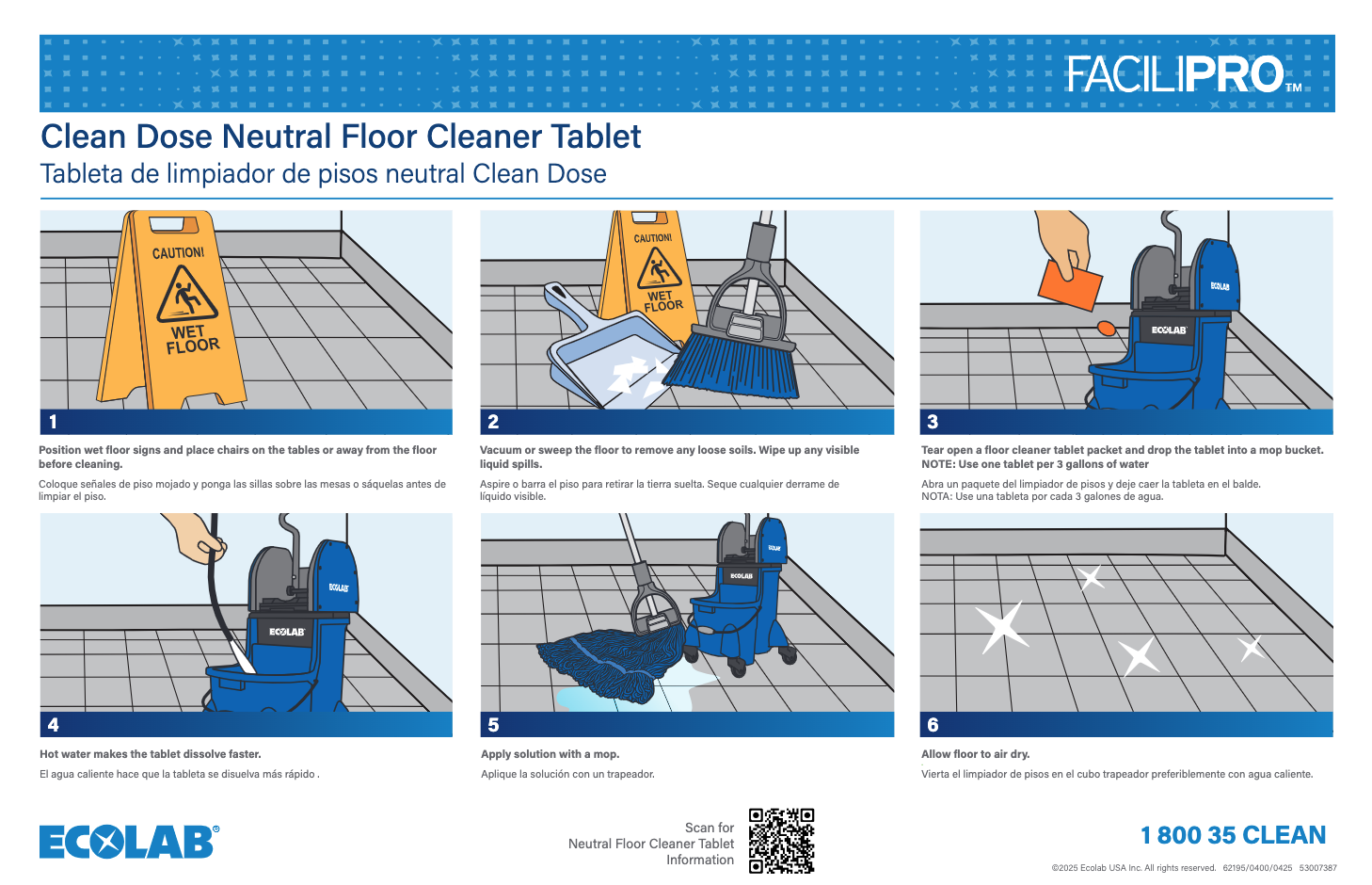 FACILIPRO™

Clean Dose Neutral Floor Cleaner Tablet
Tableta de limpiador de pisos neutral Clean Dose

CAUTION!
WET FLOOR

1

Position wet floor signs and place chairs on the tables or away from the floor before cleaning.

Coloque señales de piso mojado y ponga las sillas sobre las mesas o sáquelas antes de limpiar el piso.

CAUTION!
WET FLOOR

2

Vacuum or sweep the floor to remove any loose soils. Wipe up any visible liquid spills.

Aspire o barra el piso para retirar la tierra suelta. Seque cualquier derrame de líquido visible.

ECOLAB
ECOLAB

3

Tear open a floor cleaner tablet packet and drop the tablet into a mop bucket.
NOTE: Use one tablet per 3 gallons of water

Abra un paquete del limpiador de pisos y deje caer la tableta en el balde.
NOTA: Use una tableta por cada 3 galones de agua.

ECOLAB
ECOLAB

4

Hot water makes the tablet dissolve faster.

El agua caliente hace que la tableta se disuelva más rápido .

ECOLAB
ECOLAB

5

Apply solution with a mop.

Aplique la solución con un trapeador.

6

Allow floor to air dry.

Vierta el limpiador de pisos en el cubo trapeador preferiblemente con agua caliente.

ECOLAB®

Scan for
Neutral Floor Cleaner Tablet
Information

1 800 35 CLEAN

©2025 Ecolab USA Inc. All rights reserved. 62195/0400/0425 53007387