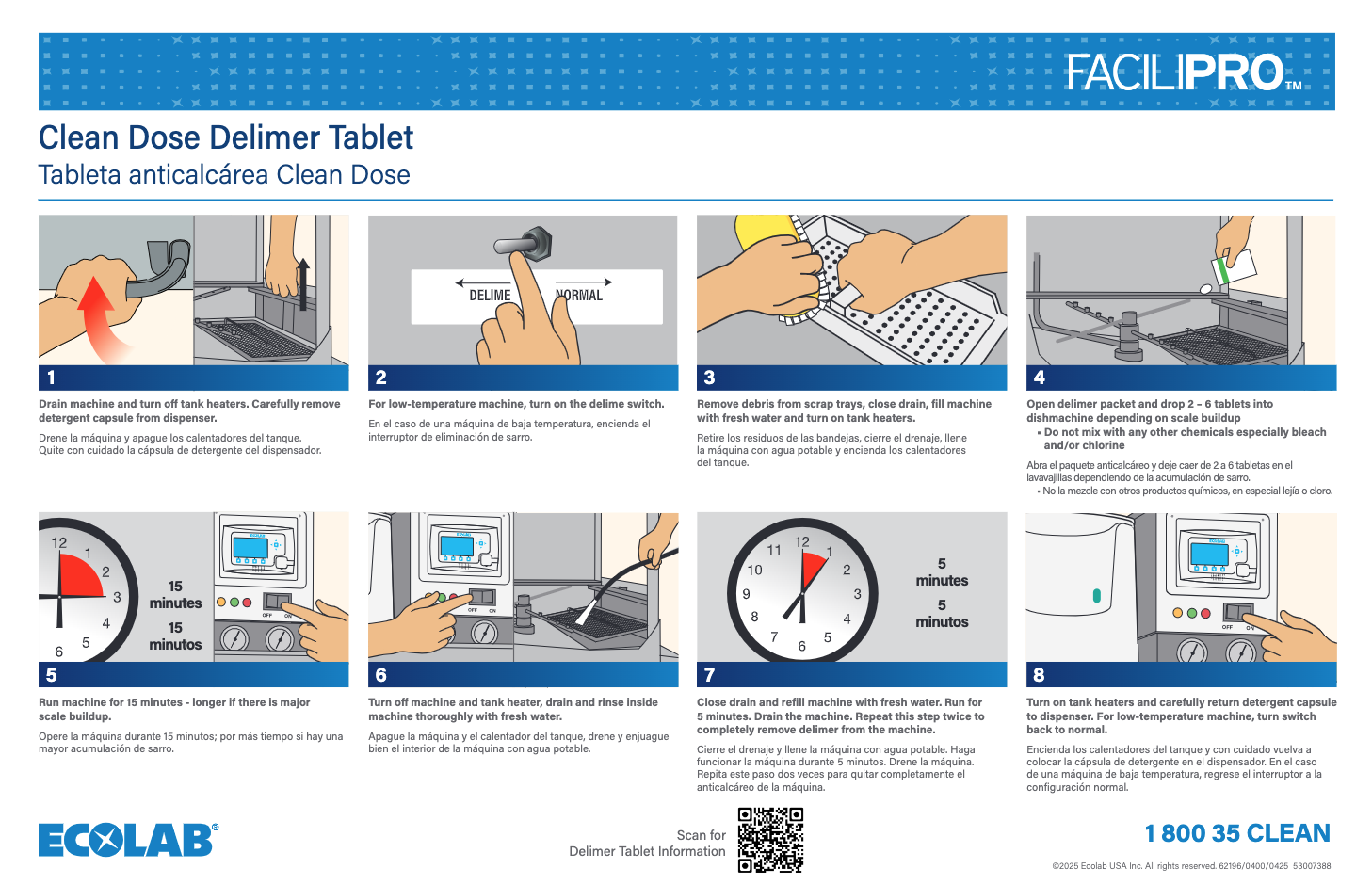 FACILIPRO™

Clean Dose Delimer Tablet
Tableta anticalcárea Clean Dose

1

Drain machine and turn off tank heaters. Carefully remove detergent capsule from dispenser.

Drene la máquina y apague los calentadores del tanque. Quite con cuidado la cápsula de detergente del dispensador.

DELIME NORMAL

2

For low-temperature machine, turn on the delime switch.

En el caso de una máquina de baja temperatura, encienda el interruptor de eliminación de sarro.

3

Remove debris from scrap trays, close drain, fill machine with fresh water and turn on tank heaters.

Retire los residuos de las bandejas, cierre el drenaje, llene la máquina con agua potable y encienda los calentadores del tanque.

4

Open delimer packet and drop 2 – 6 tablets into dishmachine depending on scale buildup
• Do not mix with any other chemicals especially bleach and/or chlorine

Abra el paquete anticalcáreo y deje caer de 2 a 6 tabletas en el lavavajillas dependiendo de la acumulación de sarro.
• No la mezcle con otros productos químicos, en especial lejía o cloro.

12 1 2 3 4 5 6
15 minutes
15 minutos
OFF ON

5

Run machine for 15 minutes - longer if there is major scale buildup.

Opere la máquina durante 15 minutos; por más tiempo si hay una mayor acumulación de sarro.

OFF ON

6

Turn off machine and tank heater, drain and rinse inside machine thoroughly with fresh water.

Apague la máquina y el calentador del tanque, drene y enjuague bien el interior de la máquina con agua potable.

12 1 2 3 4 5 6 7 8 9 10 11
5 minutes
5 minutos

7

Close drain and refill machine with fresh water. Run for 5 minutes. Drain the machine. Repeat this step twice to completely remove delimer from the machine.

Cierre el drenaje y llene la máquina con agua potable. Haga funcionar la máquina durante 5 minutos. Drene la máquina. Repita este paso dos veces para quitar completamente el anticalcáreo de la máquina.

OFF ON

8

Turn on tank heaters and carefully return detergent capsule to dispenser. For low-temperature machine, turn switch back to normal.

Encienda los calentadores del tanque y con cuidado vuelva a colocar la cápsula de detergente en el dispensador. En el caso de una máquina de baja temperatura, regrese el interruptor a la configuración normal.

ECOLAB®

Scan for
Delimer Tablet Information

1 800 35 CLEAN

©2025 Ecolab USA Inc. All rights reserved. 62196/0400/0425 53007388